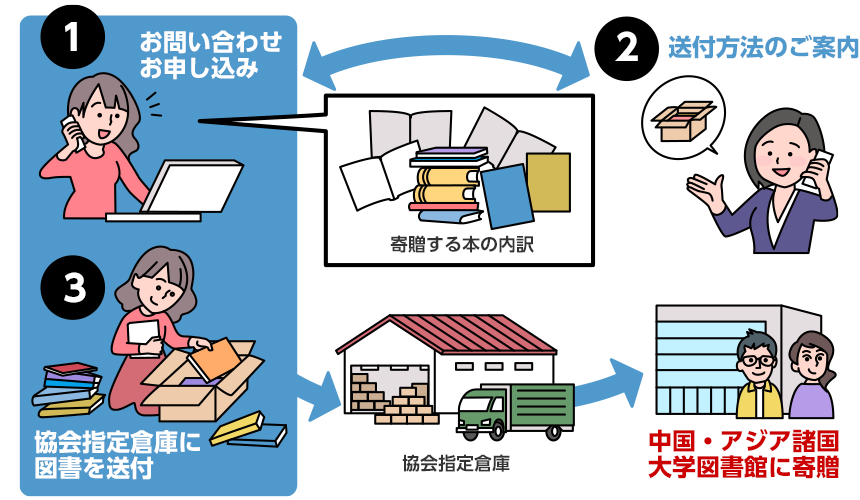 1
お問い合わせ
お申し込み

2
送付方法のご案内

寄贈する本の内訳

3

協会指定倉庫に
図書を送付

協会指定倉庫

中国・アジア諸国
大学図書館に寄贈